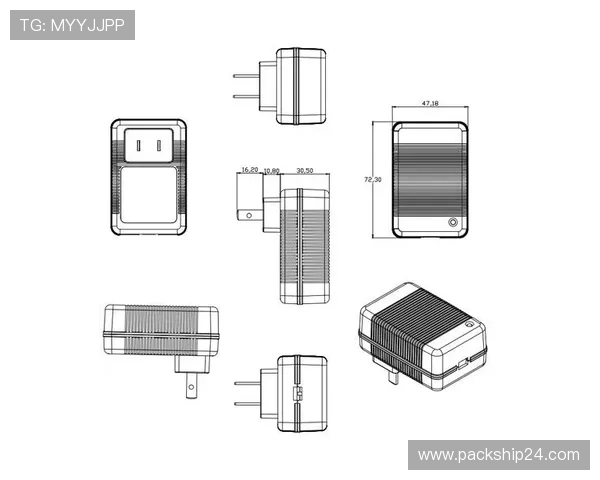 TG: MYYJJPP

47,18

72,30

16,20 10,80 30,50

www.packship24.com